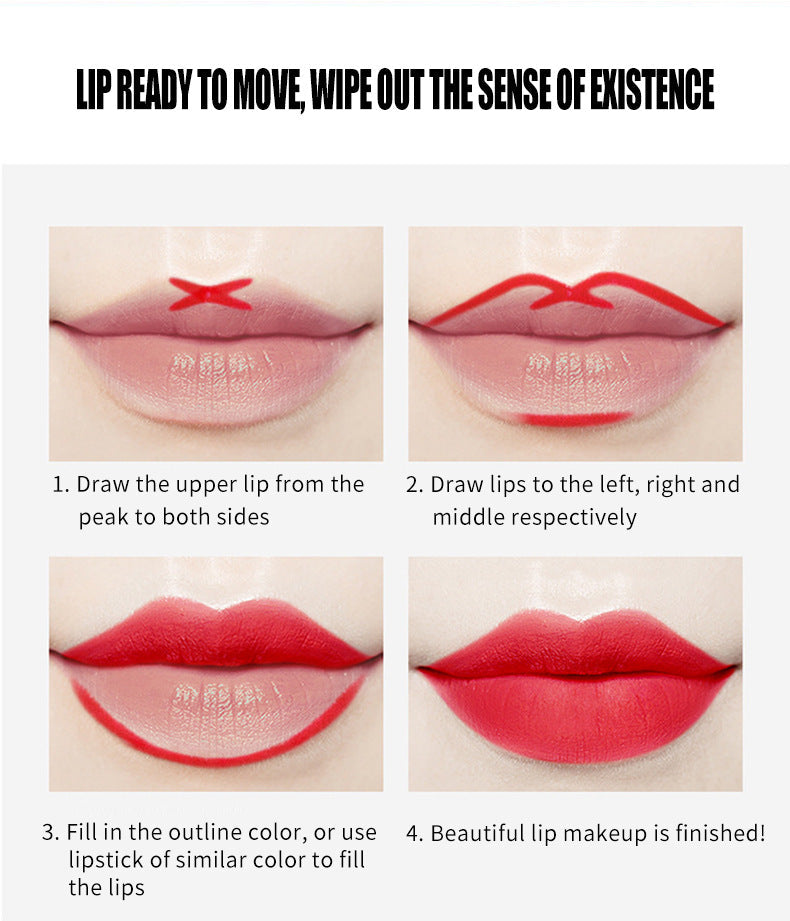 LIP READY TO MOVE, WIPE OUT THE SENSE OF EXISTENCE

1. Draw the upper lip from the peak to both sides

2. Draw lips to the left, right and middle respectively

3. Fill in the outline color, or use lipstick of similar color to fill the lips

4. Beautiful lip makeup is finished!