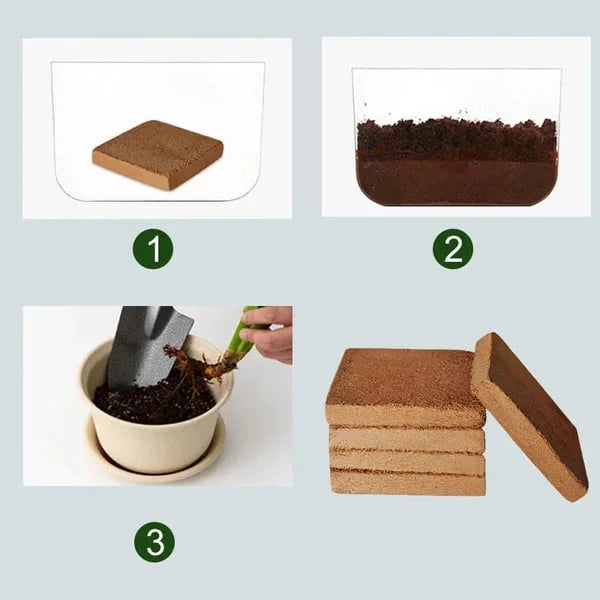 1

2

3